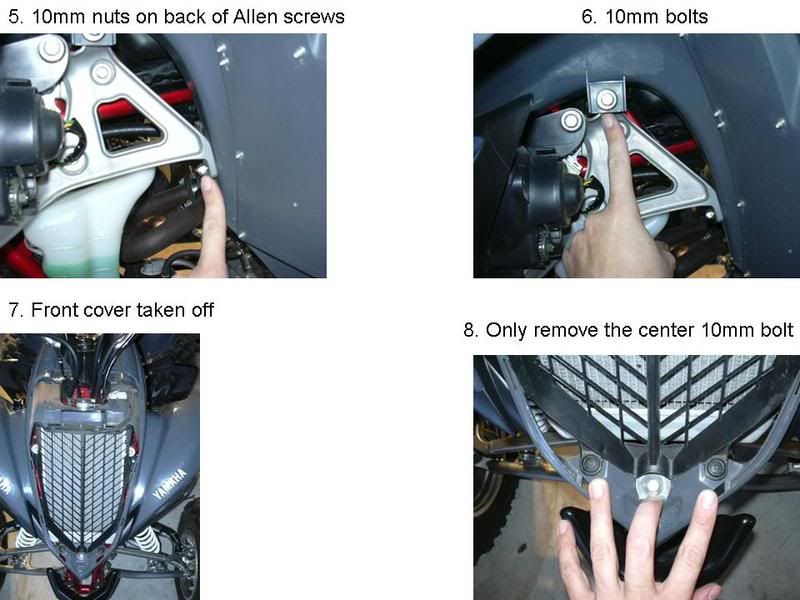 5. 10mm nuts on back of Allen screws

6. 10mm bolts

7. Front cover taken off

YAMAHA

8. Only remove the center 10mm bolt